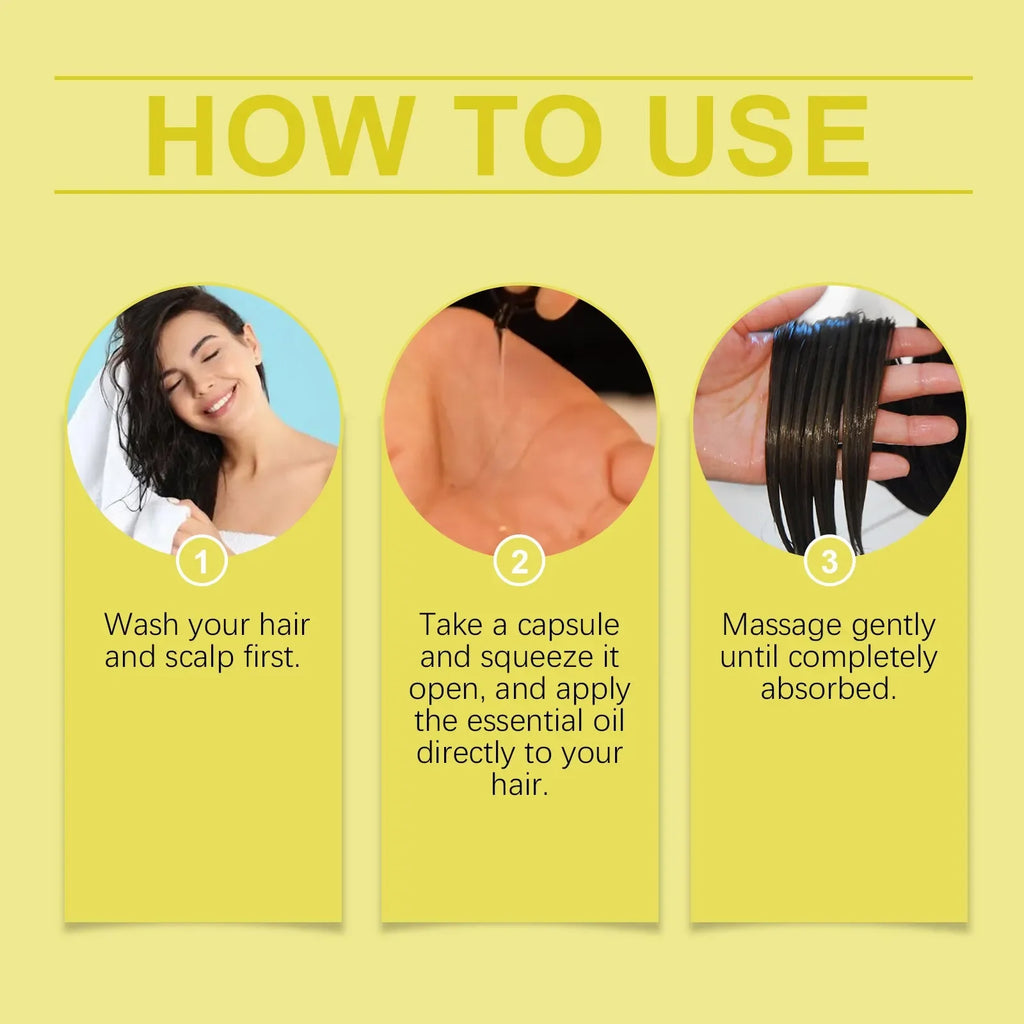 HOW TO USE

1

Wash your hair and scalp first.

2

Take a capsule and squeeze it open, and apply the essential oil directly to your hair.

3

Massage gently until completely absorbed.